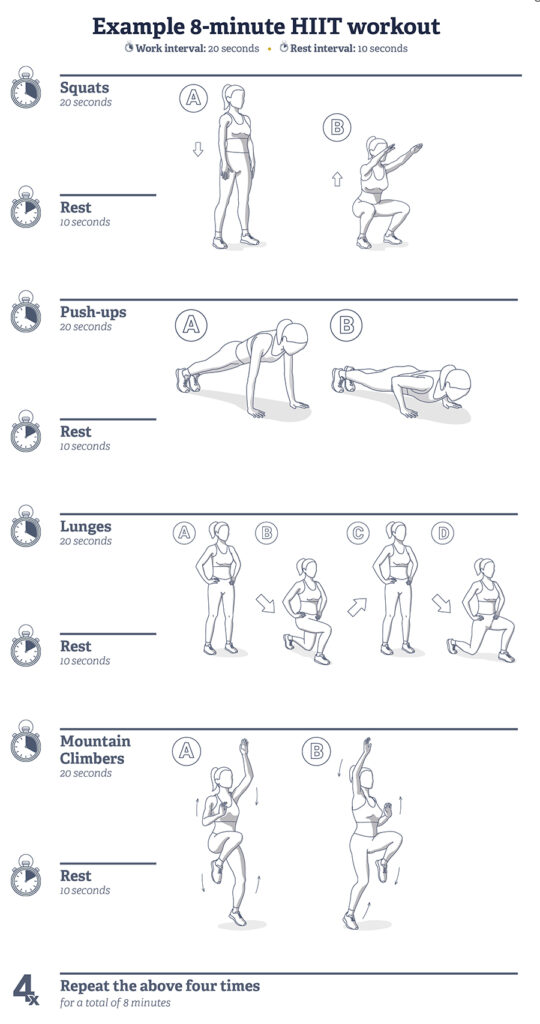 Example 8-minute HIIT workout

Work interval: 20 seconds • Rest interval: 10 seconds

Squats
20 seconds

A

B

Rest
10 seconds

Push-ups
20 seconds

A

B

Rest
10 seconds

Lunges
20 seconds

A

B

C

D

Rest
10 seconds

Mountain Climbers
20 seconds

A

B

Rest
10 seconds

4x

Repeat the above four times
for a total of 8 minutes